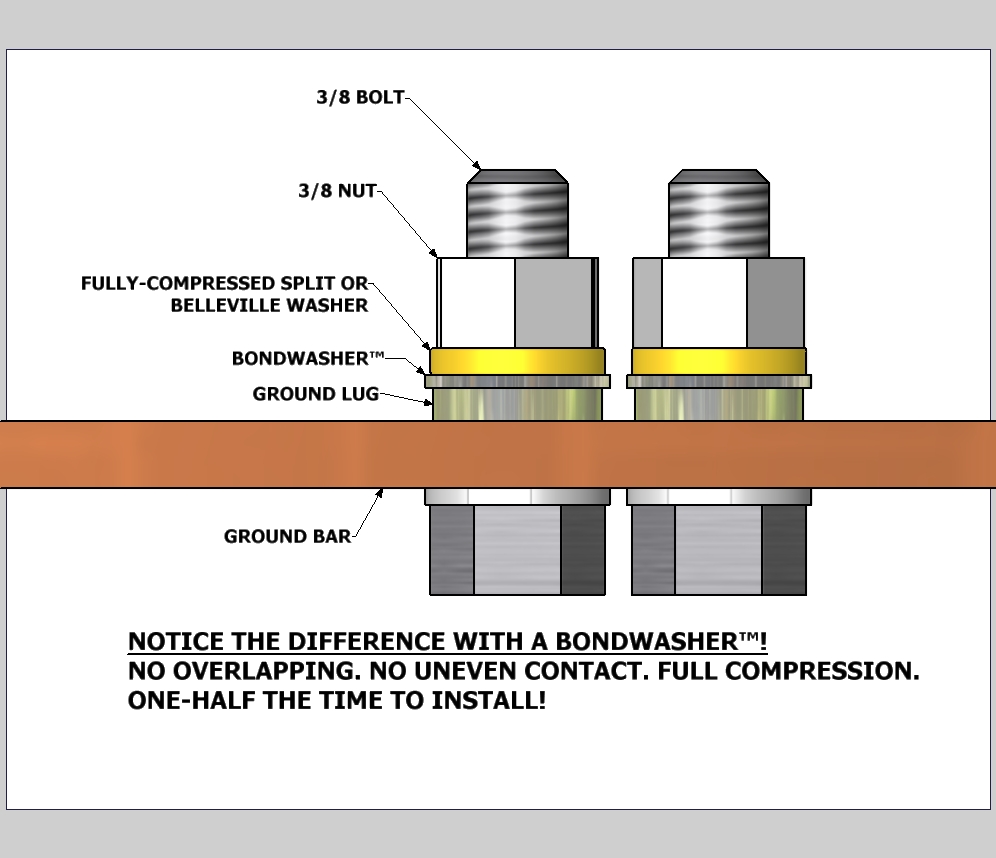 3/8 BOLT

3/8 NUT

FULLY-COMPRESSED SPLIT OR BELLEVILLE WASHER

BONDWASHER™

GROUND LUG

GROUND BAR

NOTICE THE DIFFERENCE WITH A BONDWASHER™!
NO OVERLAPPING. NO UNEVEN CONTACT. FULL COMPRESSION.
ONE-HALF THE TIME TO INSTALL!